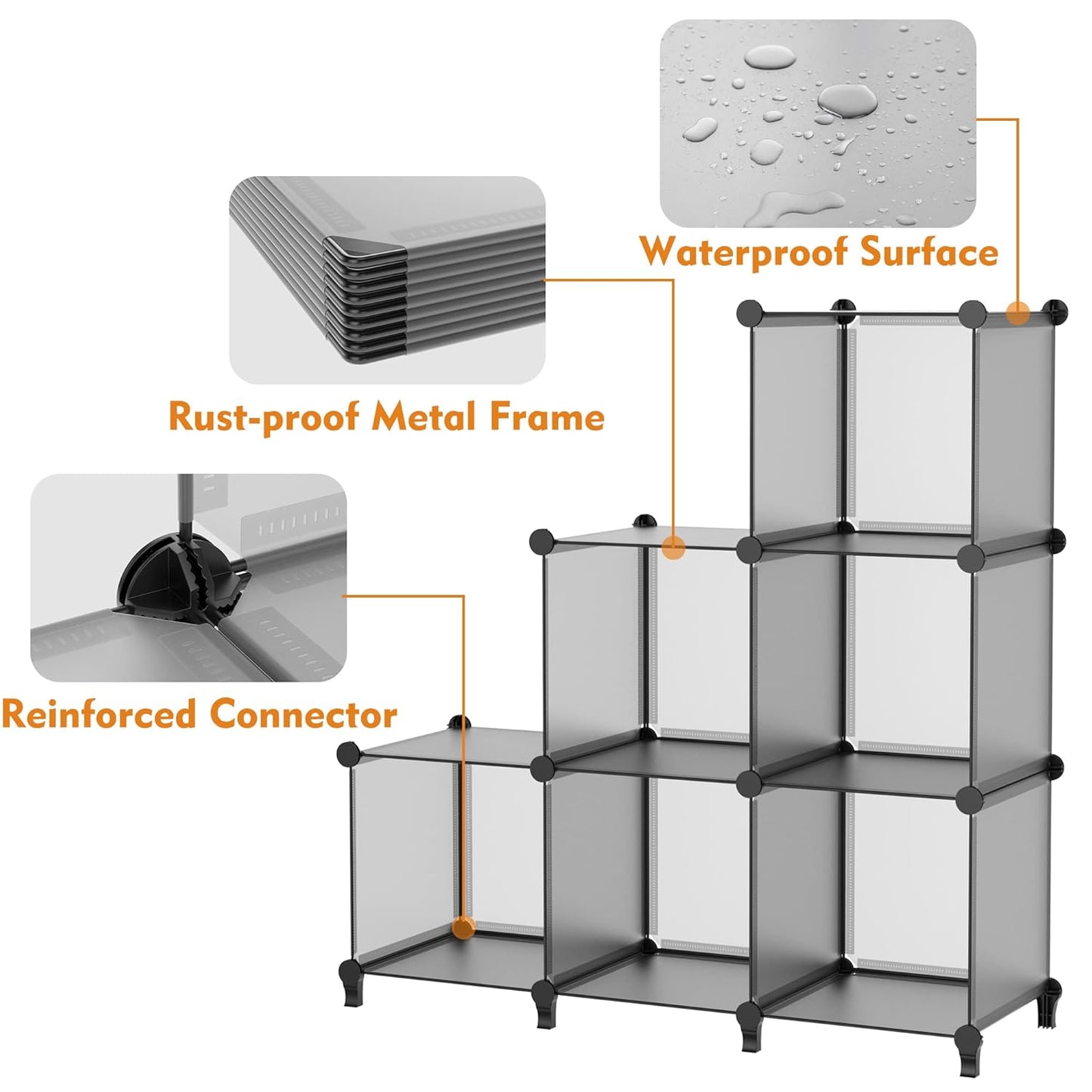 Waterproof Surface

Rust-proof Metal Frame

Reinforced Connector