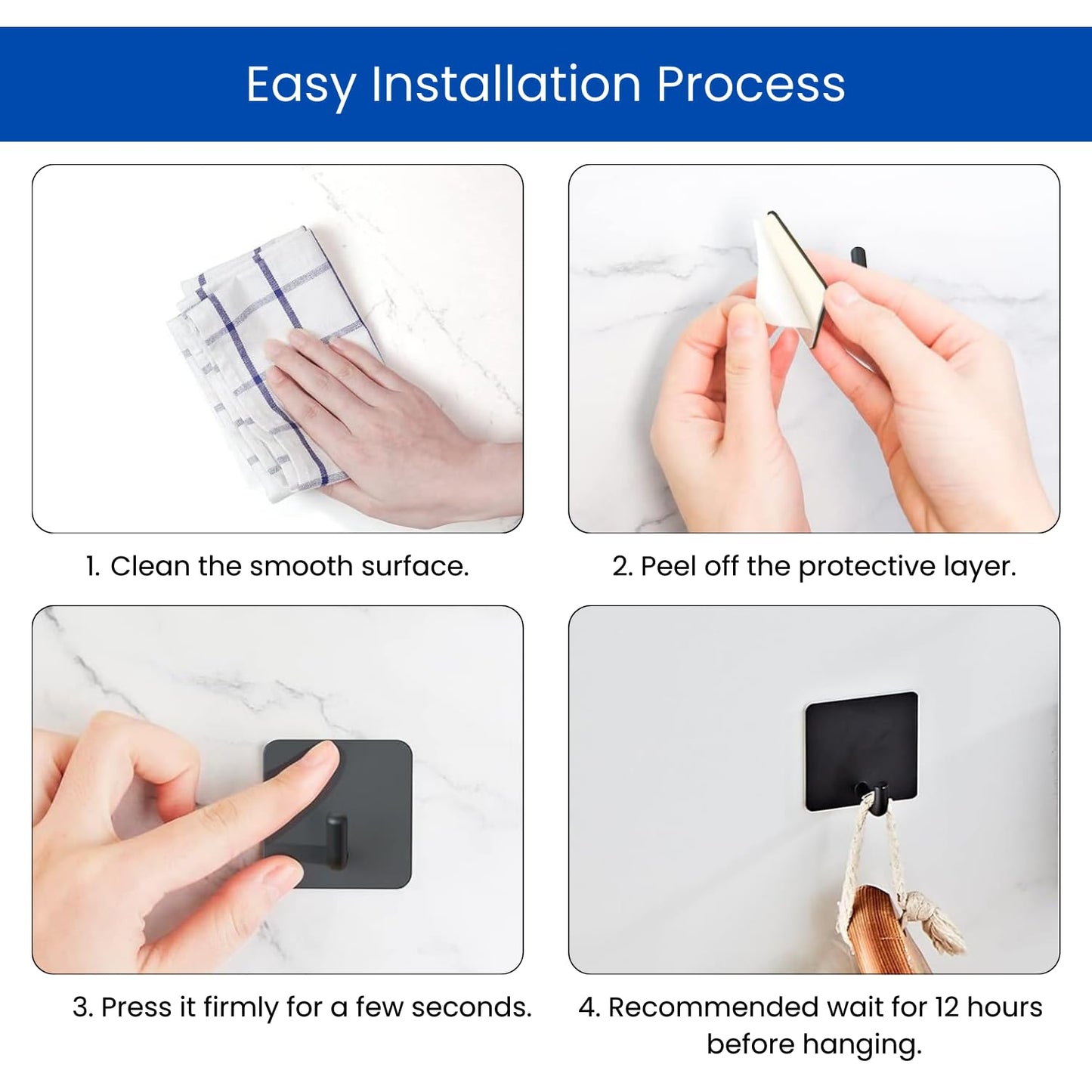 Easy Installation Process

1. Clean the smooth surface.

2. Peel off the protective layer.

3. Press it firmly for a few seconds.

4. Recommended wait for 12 hours before hanging.