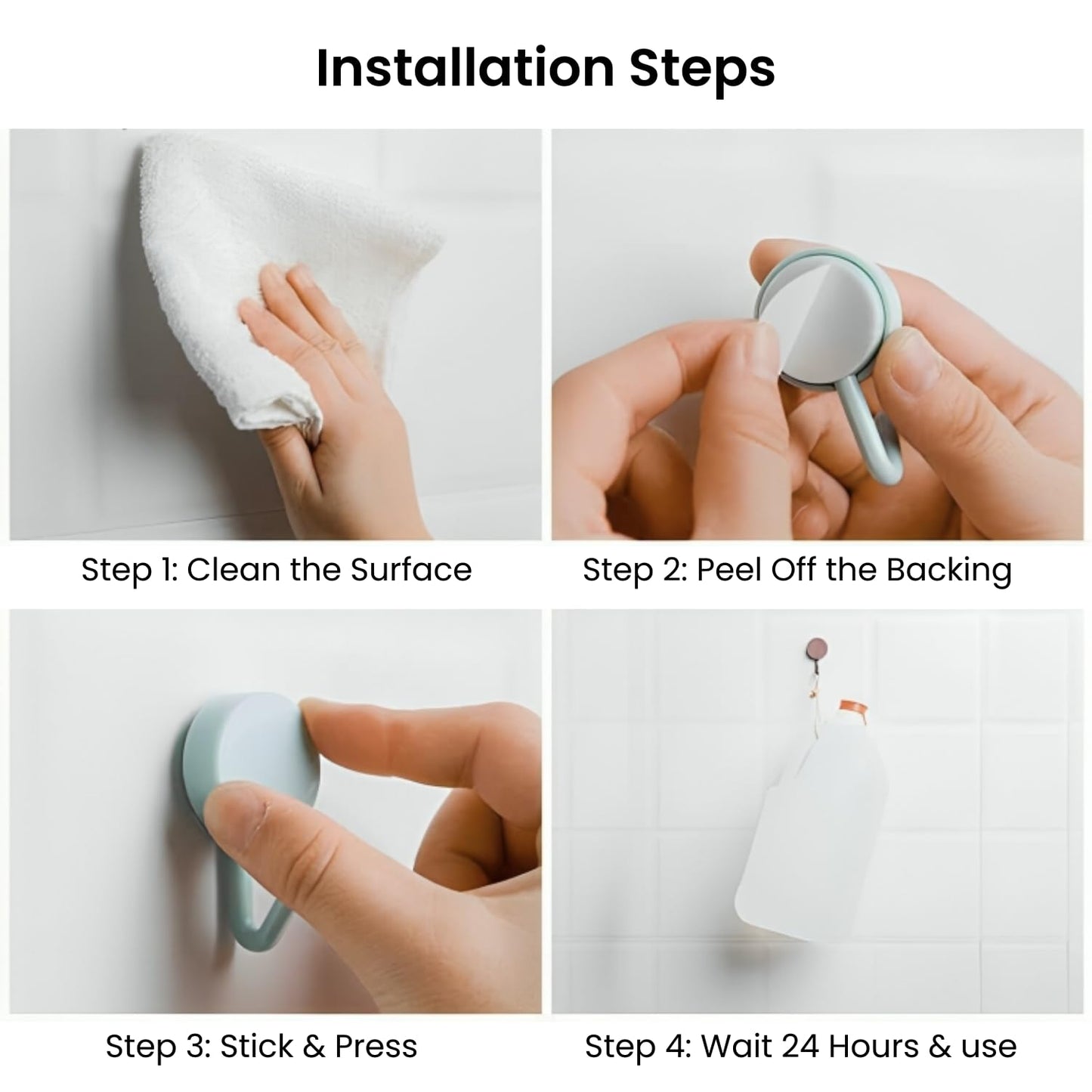 Installation Steps

Step 1: Clean the Surface

Step 2: Peel Off the Backing

Step 3: Stick & Press

Step 4: Wait 24 Hours & use