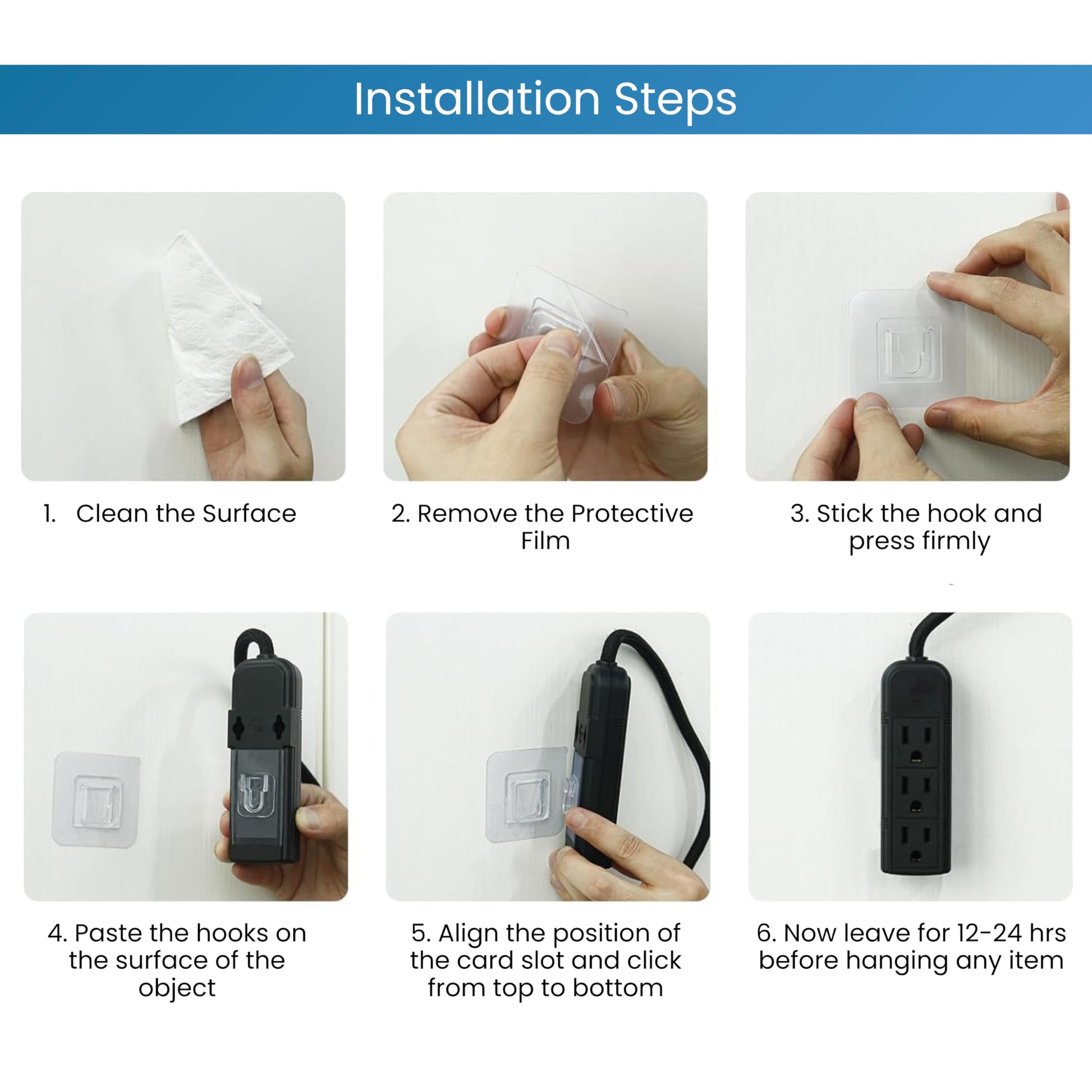 Installation Steps

1. Clean the Surface

2. Remove the Protective Film

3. Stick the hook and press firmly

4. Paste the hooks on the surface of the object

5. Align the position of the card slot and click from top to bottom

6. Now leave for 12-24 hrs before hanging any item