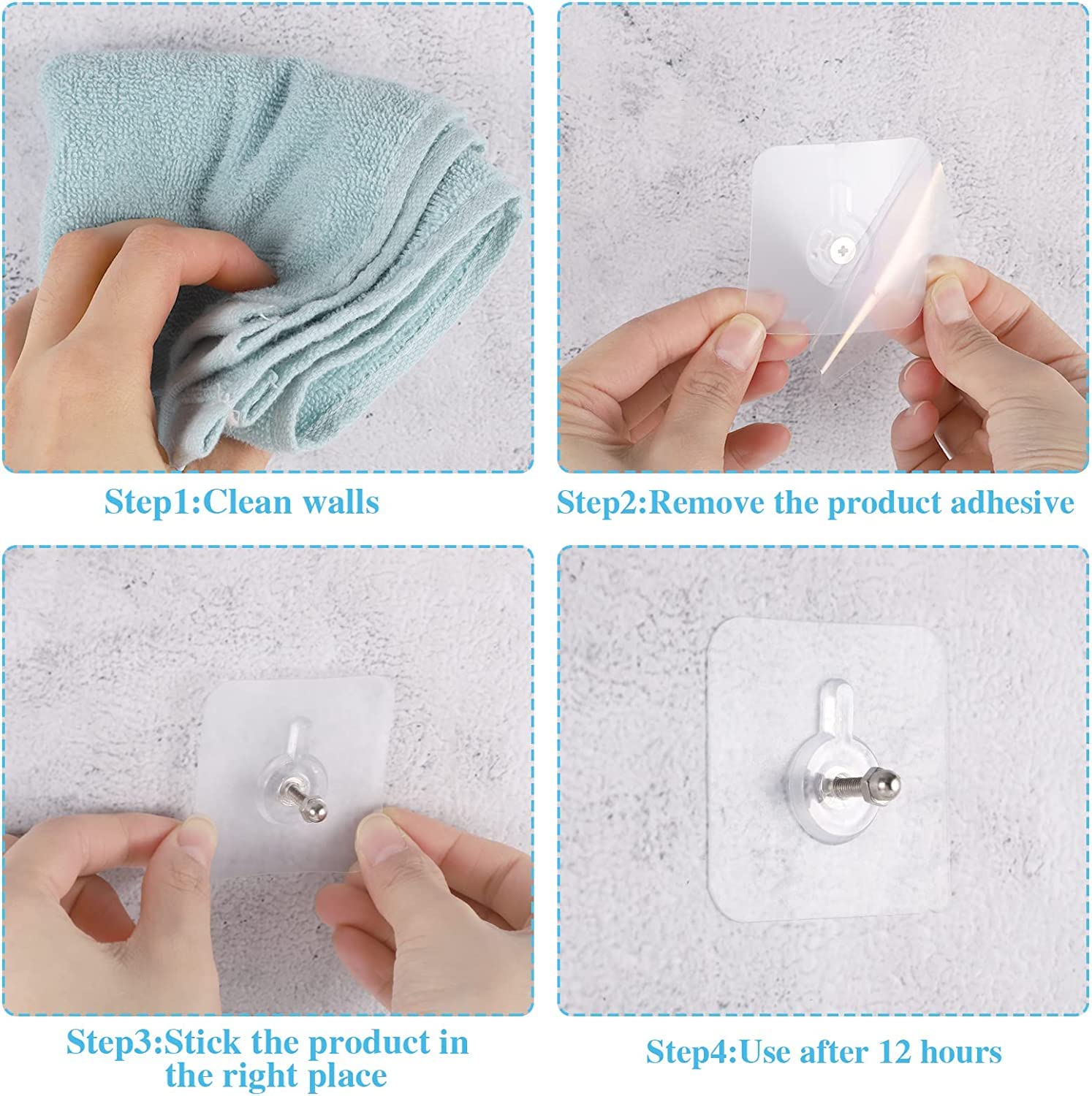 Step1:Clean walls

Step2:Remove the product adhesive

Step3:Stick the product in the right place

Step4:Use after 12 hours