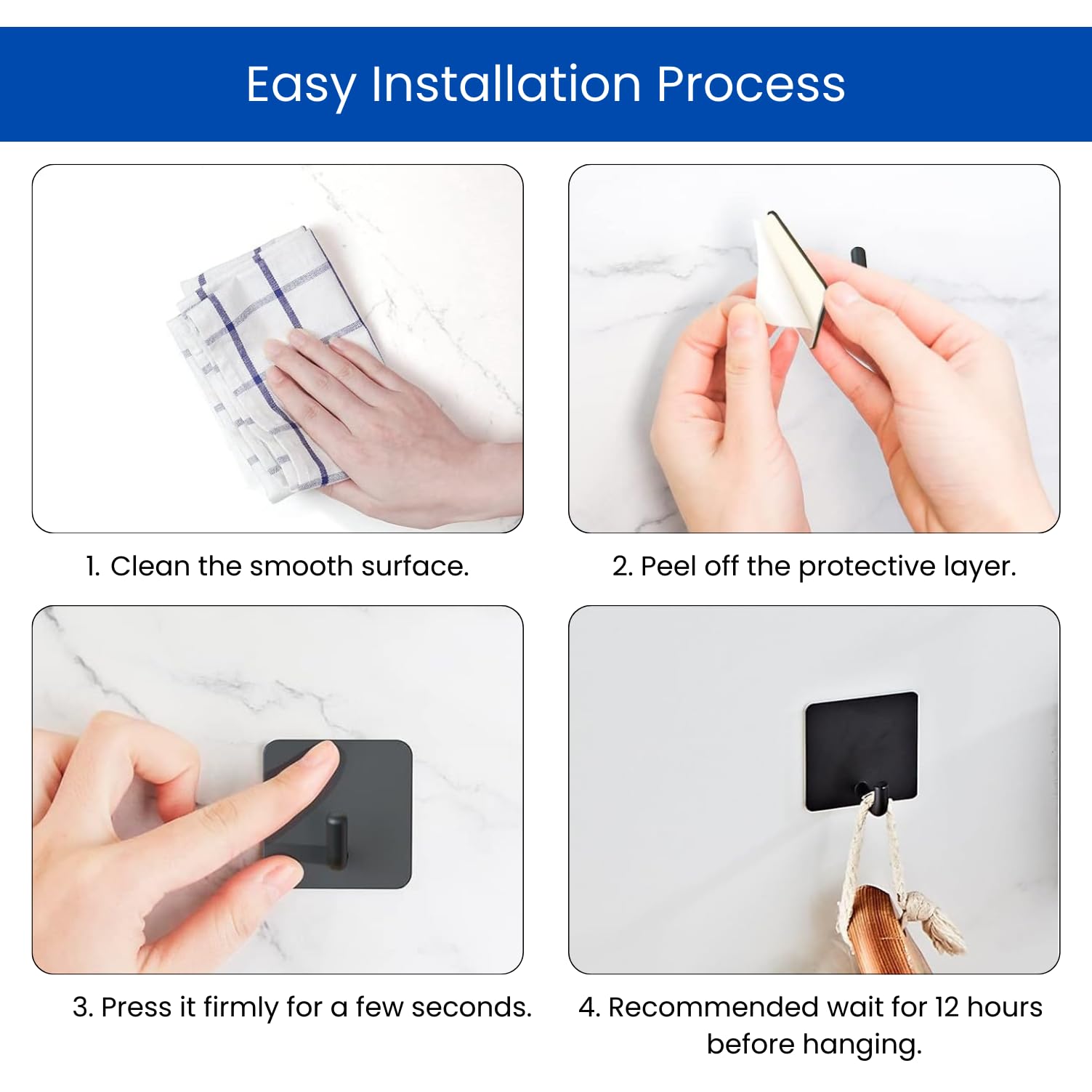 Easy Installation Process

1. Clean the smooth surface.

2. Peel off the protective layer.

3. Press it firmly for a few seconds.

4. Recommended wait for 12 hours before hanging.